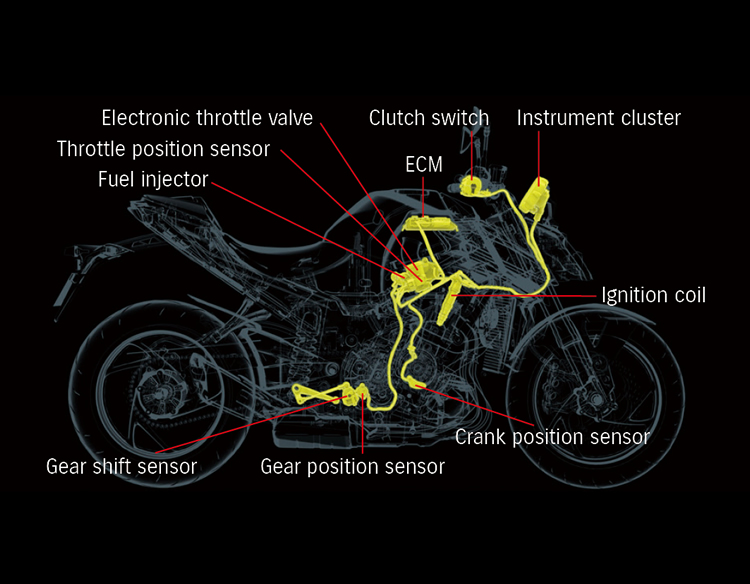 Electronic throttle valve
Clutch switch
Instrument cluster
Throttle position sensor
ECM
Fuel injector
Ignition coil
Crank position sensor
Gear shift sensor
Gear position sensor